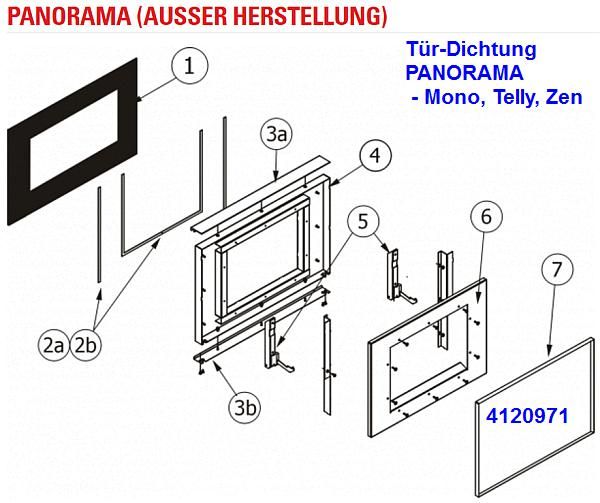 PANORAMA (AUSSER HERSTELLUNG)

Tür-Dichtung
PANORAMA
- Mono, Telly, Zen

1

3a

4

5

6

7

2a 2b

3b

4120971