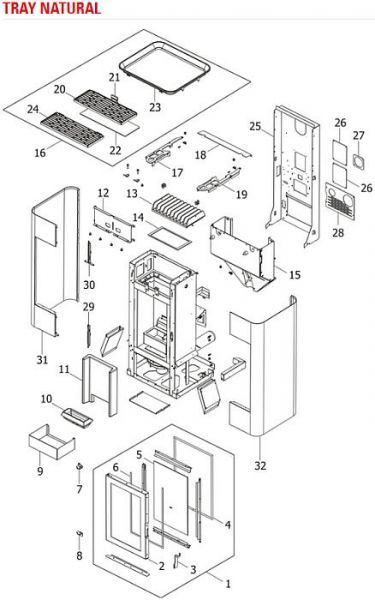 TRAY NATURAL

21
20
23
24
22
16
25
26
27
26
28
18
17
19
12
13
14
15
30
29
31
11
10
9
7
8
6
5
4
2
3
1
32