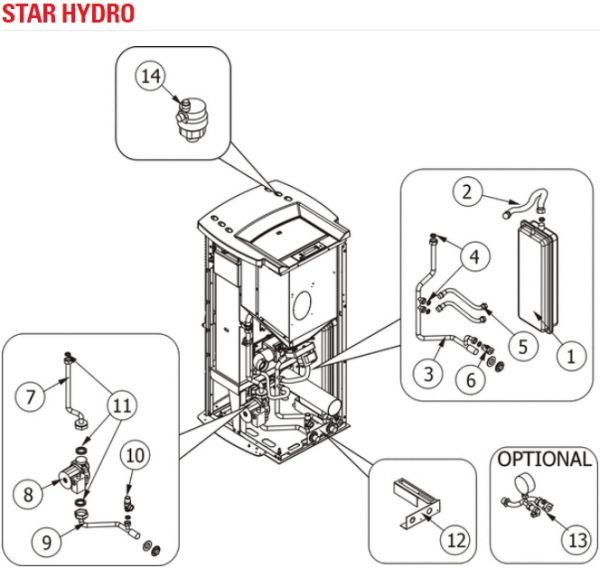 STAR HYDRO

14

2

4

5

1

3

6

7

11

10

8

9

12

OPTIONAL

13