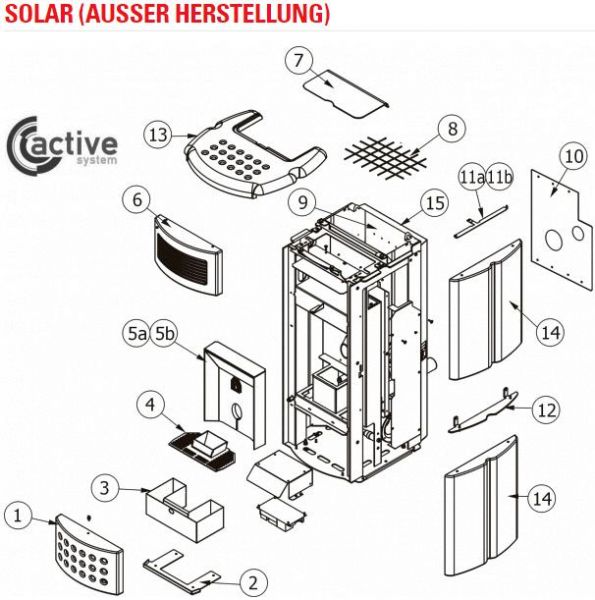 SOLAR (AUSSER HERSTELLUNG)

active
system

7
13
8
10
11a 11b
6
9
15
14
5a 5b
4
12
3
14
1
2