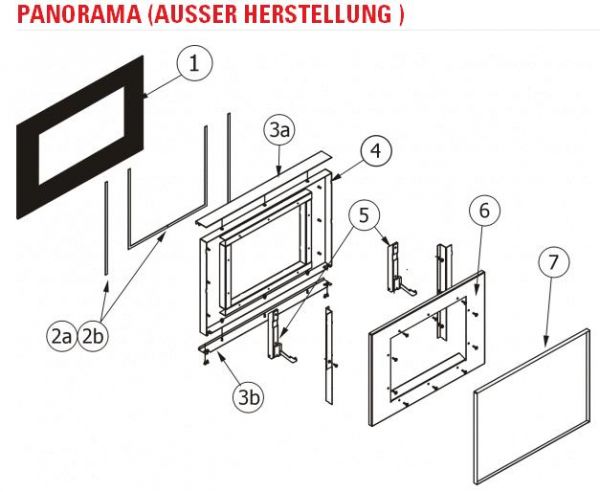 PANORAMA (AUSSER HERSTELLUNG )

1

3a

4

5

6

7

2a 2b

3b