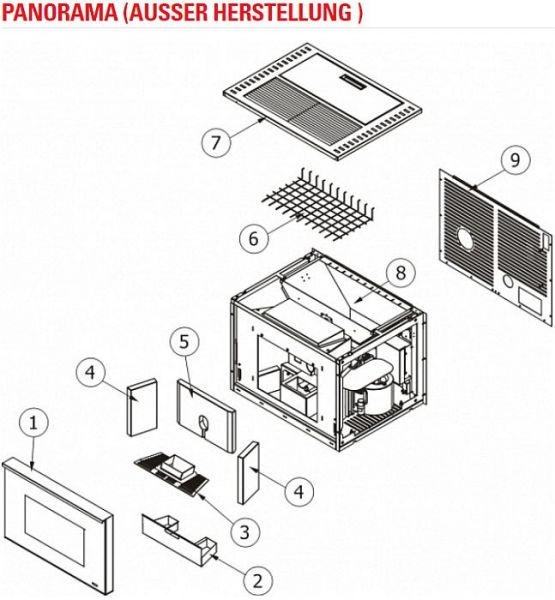 PANORAMA (AUSSER HERSTELLUNG )

7

9

6

8

5

4

1

4

3

2