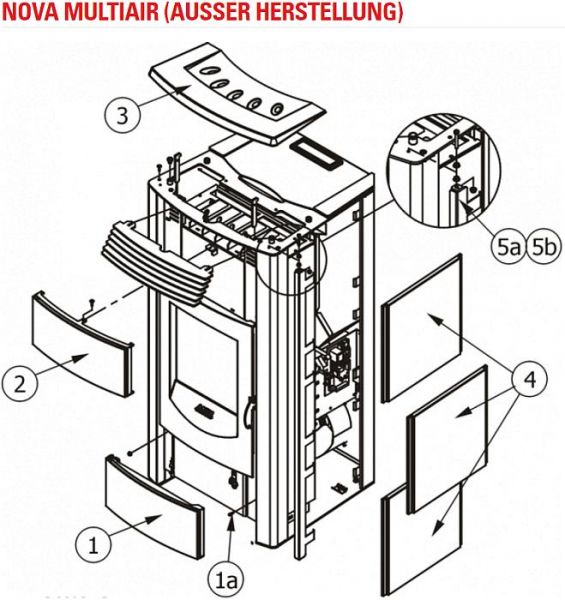 NOVA MULTIAIR (AUSSER HERSTELLUNG)

3

5a 5b

2

4

1

1a