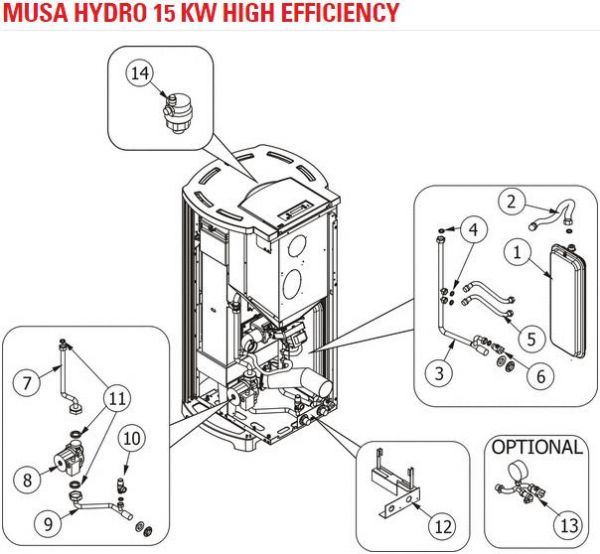 MUSA HYDRO 15 KW HIGH EFFICIENCY

14

2
4
1
5
3
6

7
11
10
8
9

12

OPTIONAL
13