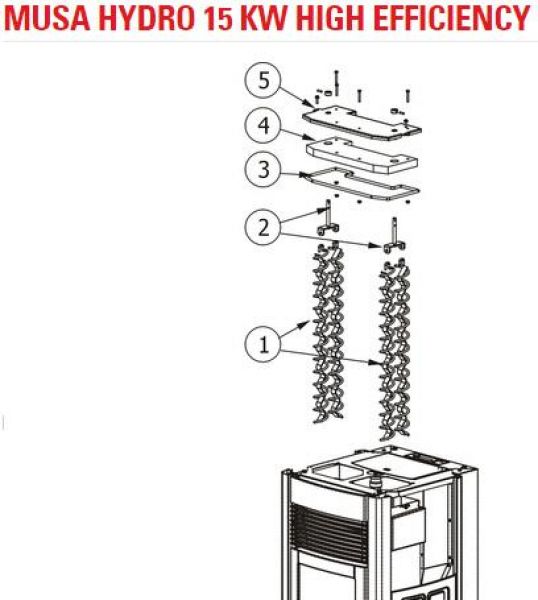 MUSA HYDRO 15 KW HIGH EFFICIENCY

5
4
3
2
1