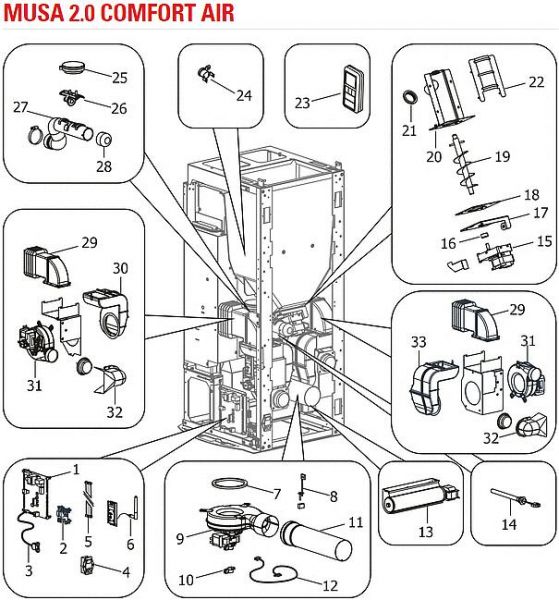 MUSA 2.0 COMFORT AIR

25
26
27
28

24

23

22
21
20
19
18
17
16
15

29
30
31
32

29
33
31
32

1
2
3
4
5
6

7
8
9
10
11
12

13

14