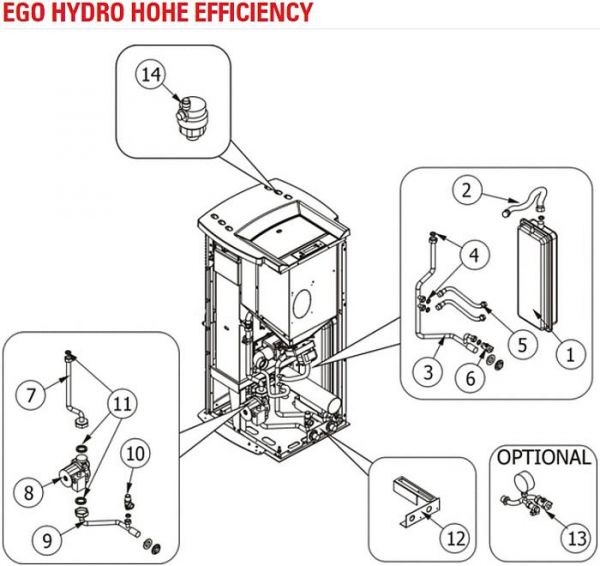 EGO HYDRO HOHE EFFICIENCY

14

2

4

5

1

3

6

7

11

10

8

9

12

OPTIONAL

13