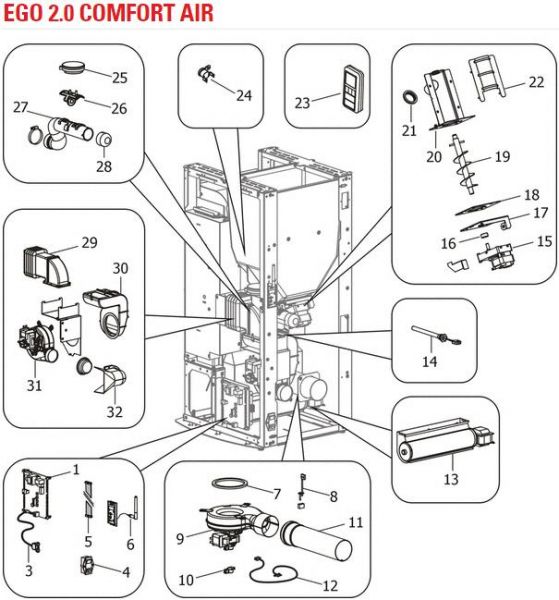 EGO 2.0 COMFORT AIR

25
26
27
28

24

23

22
21
20
19
18
17
16
15

29
30
31
32

14

13

1
5
6
3
4

7
8
9
11
10
12