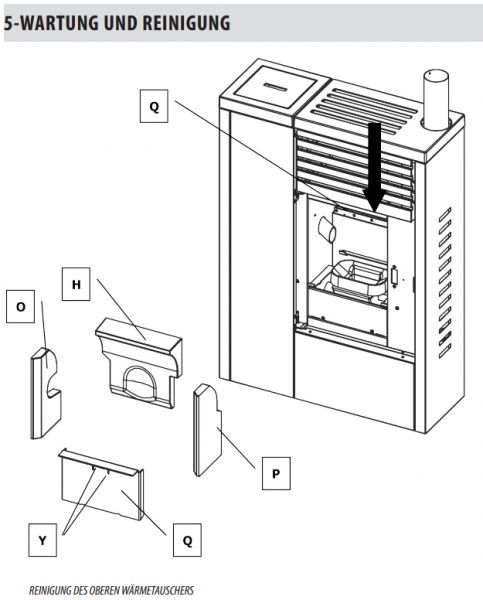 5-WARTUNG UND REINIGUNG

Q

H

O

P

Y

Q

REINIGUNG DES OBEREN WÄRMETAUSCHERS