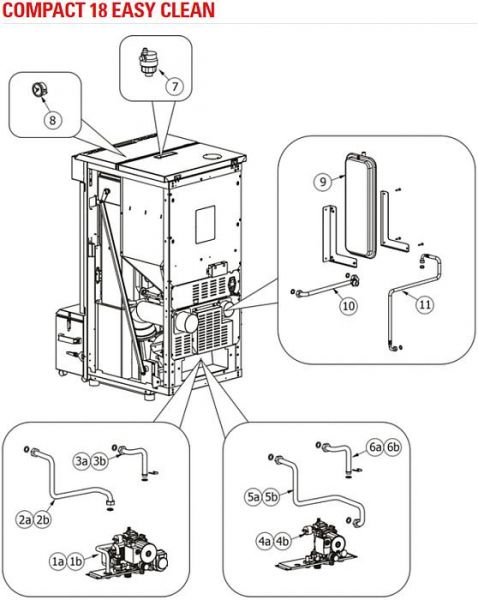 COMPACT 18 EASY CLEAN

7

8

9

10

11

3a 3b

2a 2b

1a 1b

6a 6b

5a 5b

4a 4b