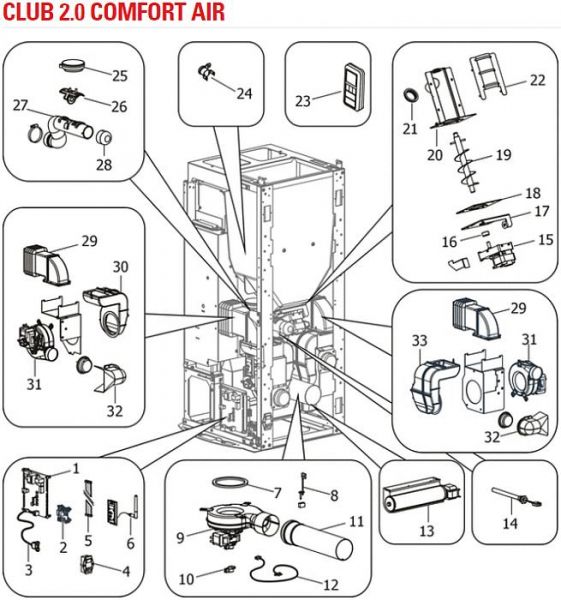 CLUB 2.0 COMFORT AIR

25
26
27
28

24

23

22
21
20
19
18
17
16
15

29
30
31
32

29
33
31
32

1
2
3
4
5
6

7
8
9
10
11
12

13

14