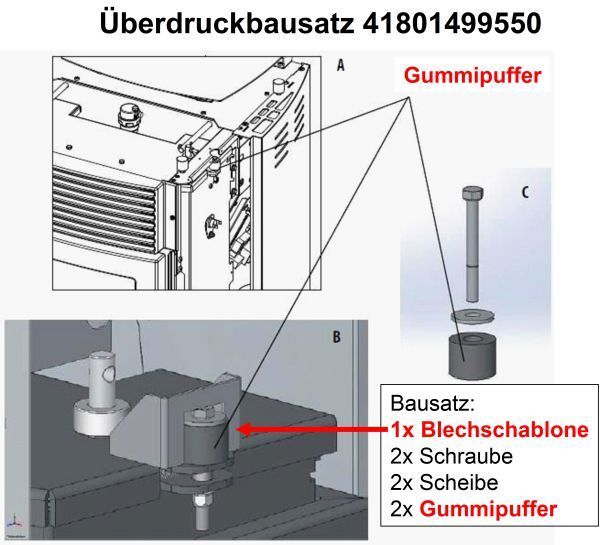 Überdruckbausatz 41801499550

A

Gummipuffer

C

B

Bausatz:
1x Blechschablone
2x Schraube
2x Scheibe
2x Gummipuffer