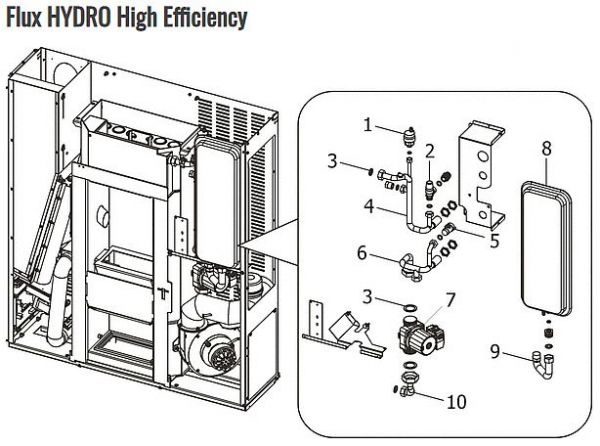 Flux HYDRO High Efficiency

1
2
3
8
4
5
6
3
7
9
10