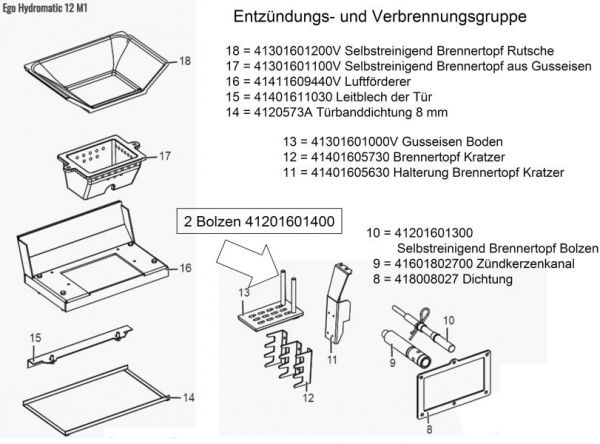 Ego Hydromatic 12 M1

Entzündungs- und Verbrennungsgruppe

18 = 41301601200V Selbstreinigend Brennertopf Rutsche
17 = 41301601100V Selbstreinigend Brennertopf aus Gusseisen
16 = 41411609440V Luftförderer
15 = 41401611030 Leitblech der Tür
14 = 4120573A Türbanddichtung 8 mm

13 = 41301601000V Gusseisen Boden
12 = 41401605730 Brennertopf Kratzer
11 = 41401605630 Halterung Brennertopf Kratzer

2 Bolzen 41201601400

10 = 41201601300
Selbstreinigend Brennertopf Bolzen
9 = 41601802700 Zündkerzenkanal
8 = 418008027 Dichtung

18
17
16
15
14
13
12
11
10
9
8