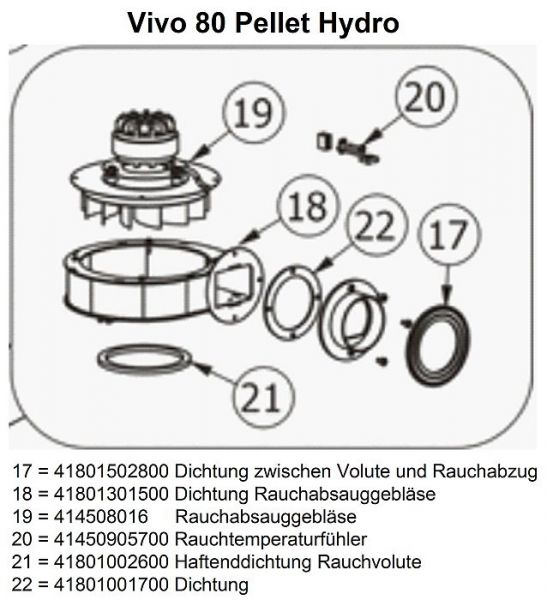 Vivo 80 Pellet Hydro

19

20

18

22

17

21

17 = 41801502800 Dichtung zwischen Volute und Rauchabzug
18 = 41801301500 Dichtung Rauchabsauggebläse
19 = 414508016 Rauchabsauggebläse
20 = 41450905700 Rauchtemperaturfühler
21 = 41801002600 Haftenddichtung Rauchvolute
22 = 41801001700 Dichtung