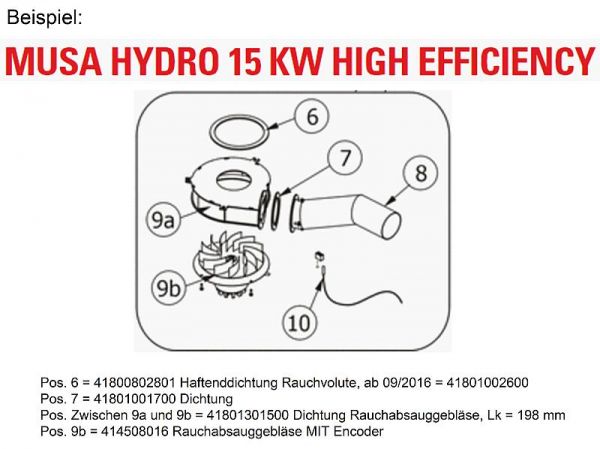 Beispiel:

MUSA HYDRO 15 KW HIGH EFFICIENCY

6

7

8

9a

9b

10

Pos. 6 = 41800802801 Haftenddichtung Rauchvolute, ab 09/2016 = 41801002600
Pos. 7 = 41801001700 Dichtung
Pos. Zwischen 9a und 9b = 41801301500 Dichtung Rauchabsauggebläse, Lk = 198 mm
Pos. 9b = 414508016 Rauchabsauggebläse MIT Encoder