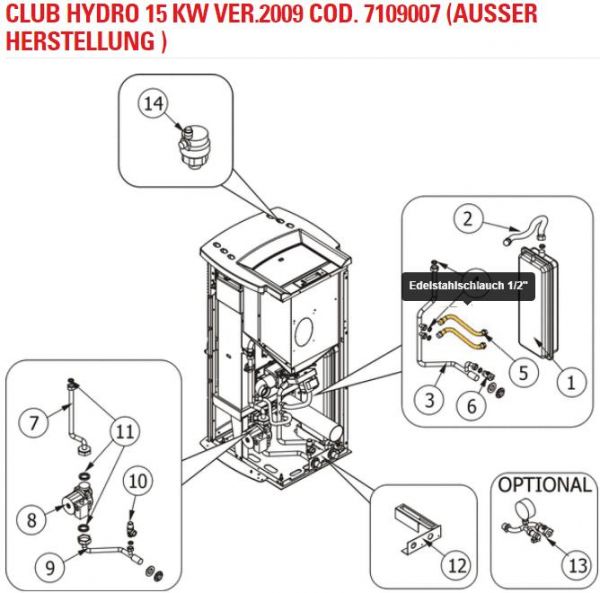 CLUB HYDRO 15 KW VER.2009 COD. 7109007 (AUSSER HERSTELLUNG )

14

2

Edelstahlschlauch 1/2"

5

1

3

6

7

11

10

8

9

12

OPTIONAL

13