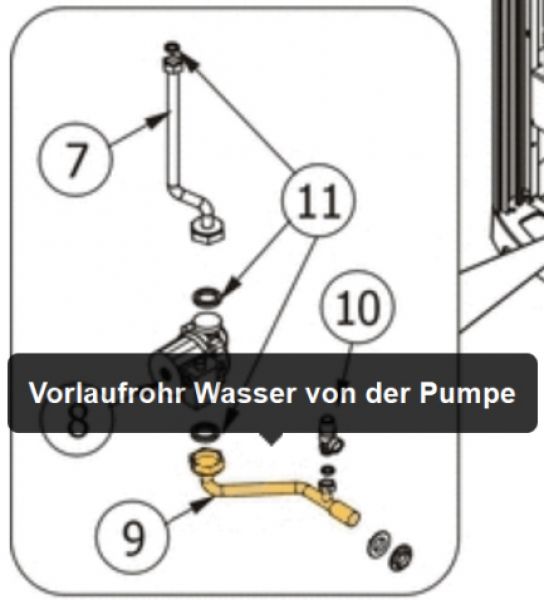 7

11

10

Vorlaufrohr Wasser von der Pumpe

8

9