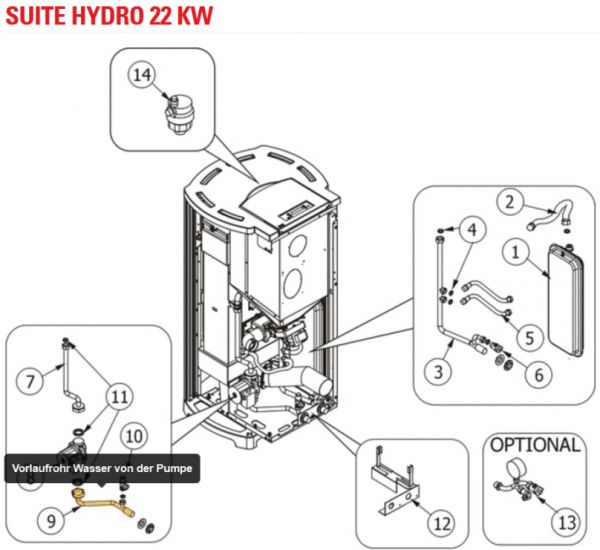 SUITE HYDRO 22 KW

14

2

4

1

5

3

6

7

11

10

Vorlaufrohr Wasser von der Pumpe

8

9

12

OPTIONAL

13