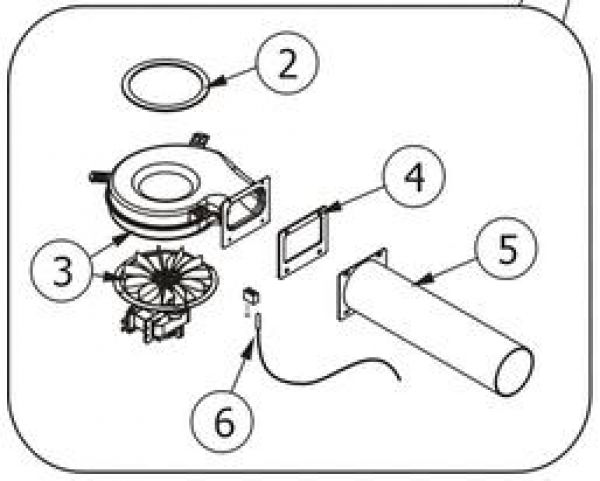 2
4
5
3
6