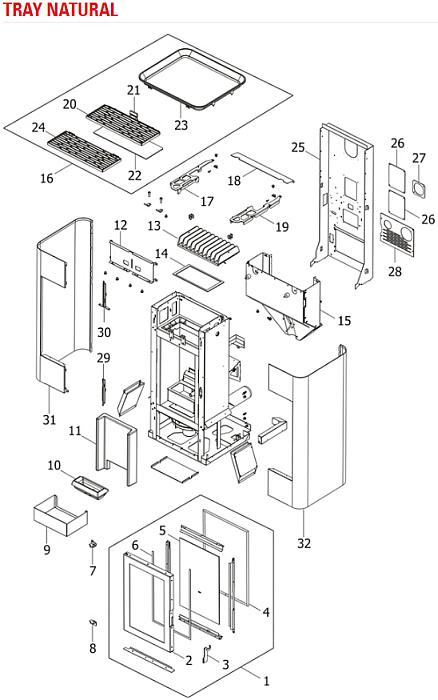 TRAY NATURAL

21
20
23
24
22
16
25
26
27
18
17
26
12
13
19
28
14
15
30
29
31
11
10
9
32
5
6
7
4
8
2
3
1