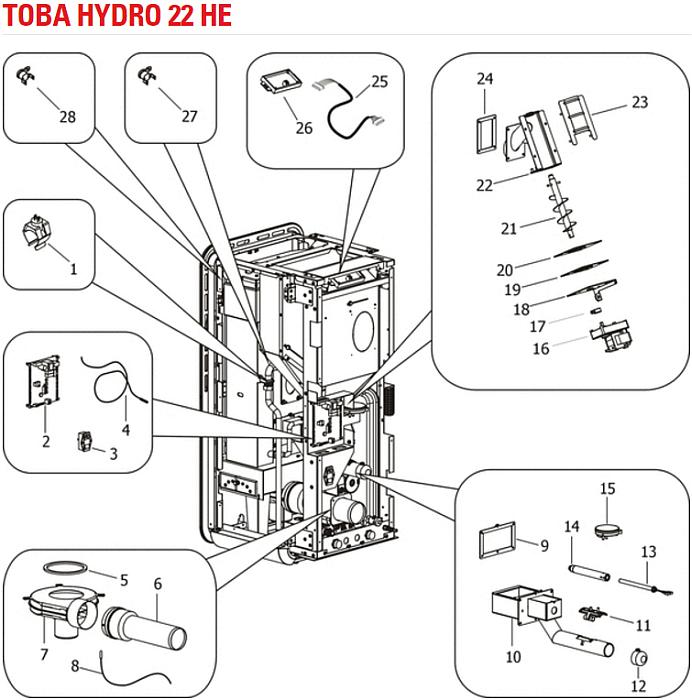 TOBA HYDRO 22 HE

28

27

26

25

24

23

22

21

20

19

18

17

16

1

2

4

3

5

6

7

8

15

14

13

9

11

10

12