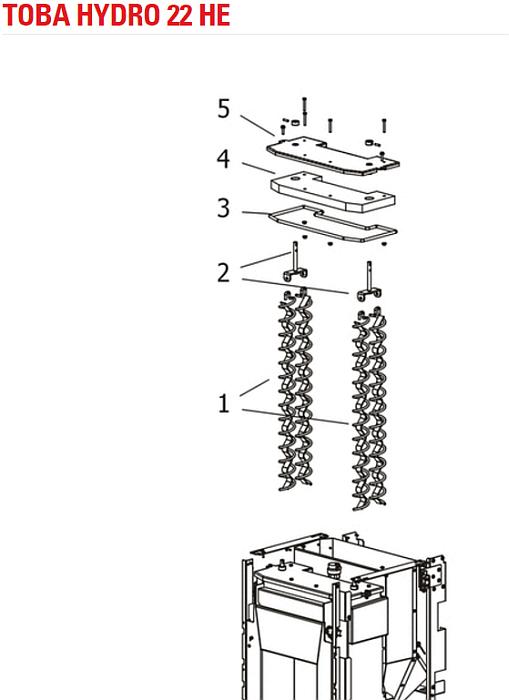 TOBA HYDRO 22 HE

5
4
3
2
1