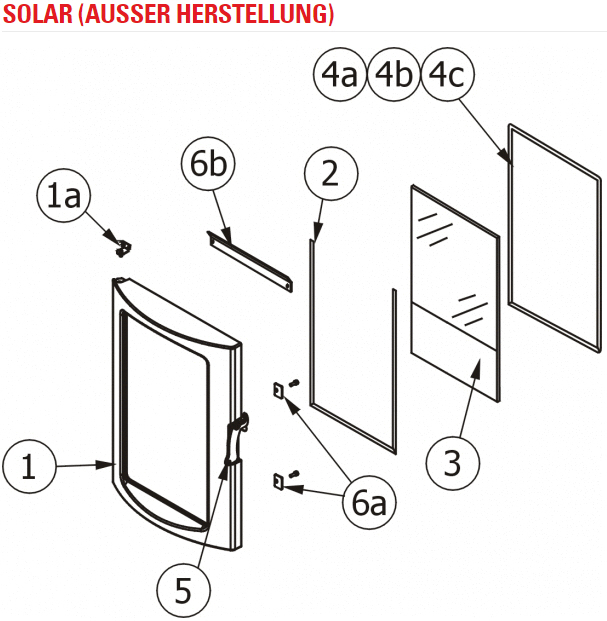 SOLAR (AUSSER HERSTELLUNG)

4a 4b 4c

6b

2

1a

3

1

6a

5