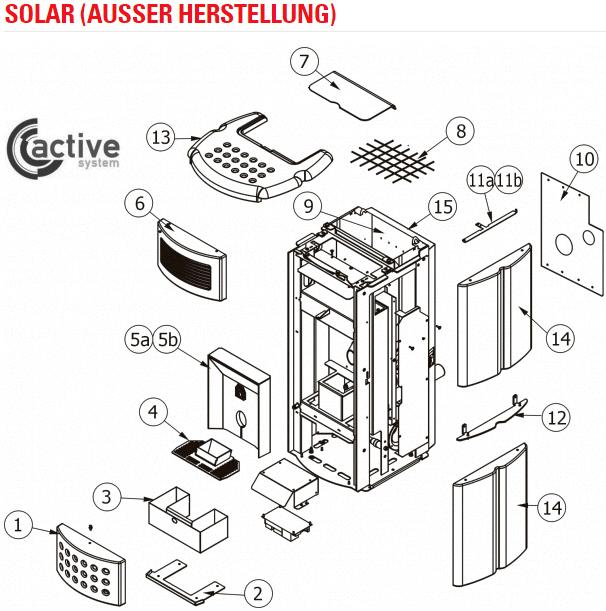 SOLAR (AUSSER HERSTELLUNG)

active system

7
13
8
10
11a 11b
6
9
15
14
5a 5b
4
12
3
14
1
2