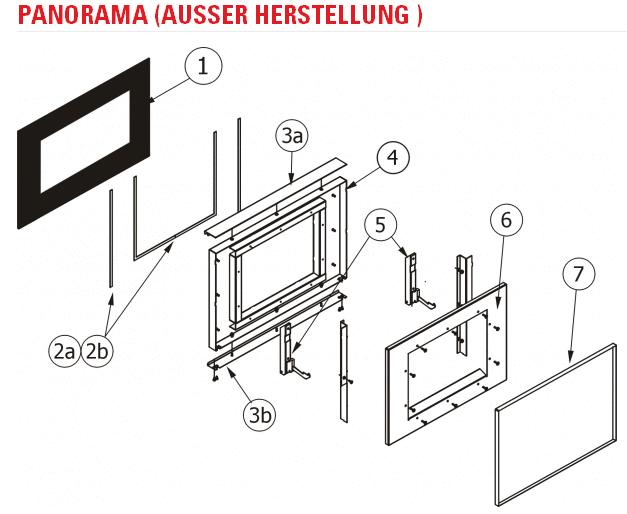 PANORAMA (AUSSER HERSTELLUNG )

1
3a
4
5
6
7
2a
2b
3b