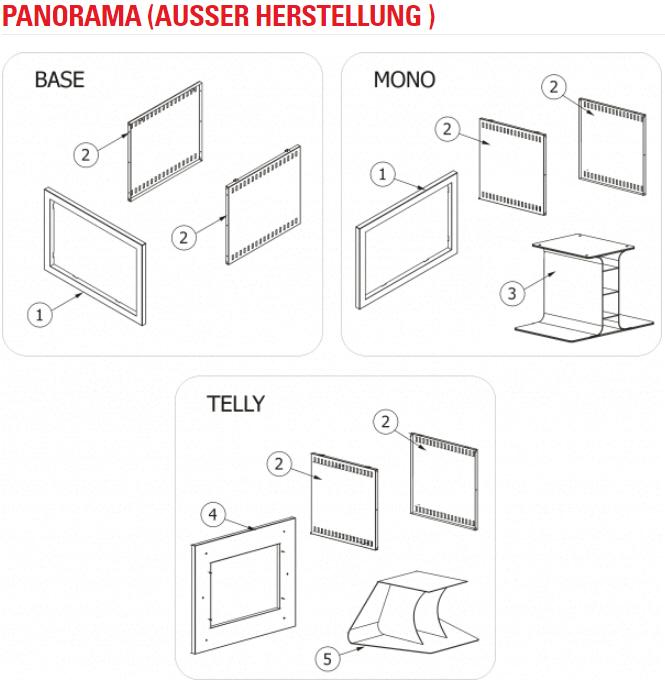 PANORAMA (AUSSER HERSTELLUNG )

BASE

2

2

1

MONO

2

2

1

3

TELLY

2

2

4

5