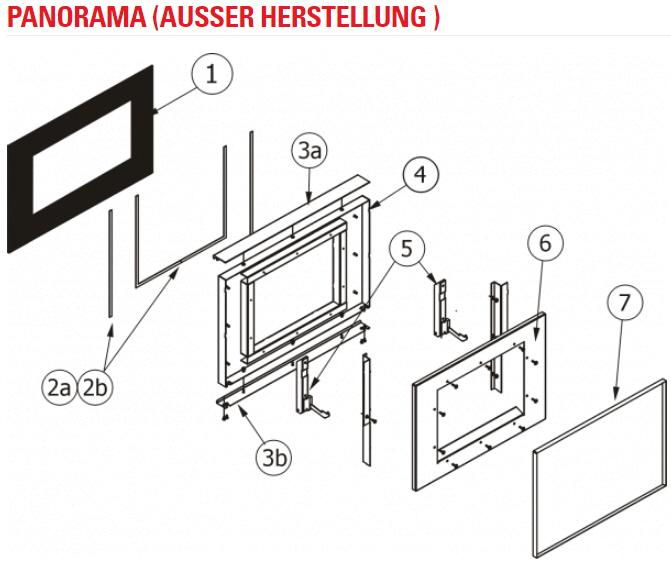 PANORAMA (AUSSER HERSTELLUNG )

1

3a

4

5

6

7

2a 2b

3b