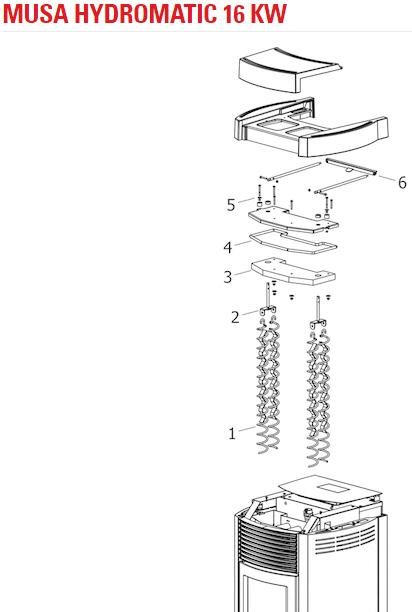 MUSA HYDROMATIC 16 KW

6
5
4
3
2
1