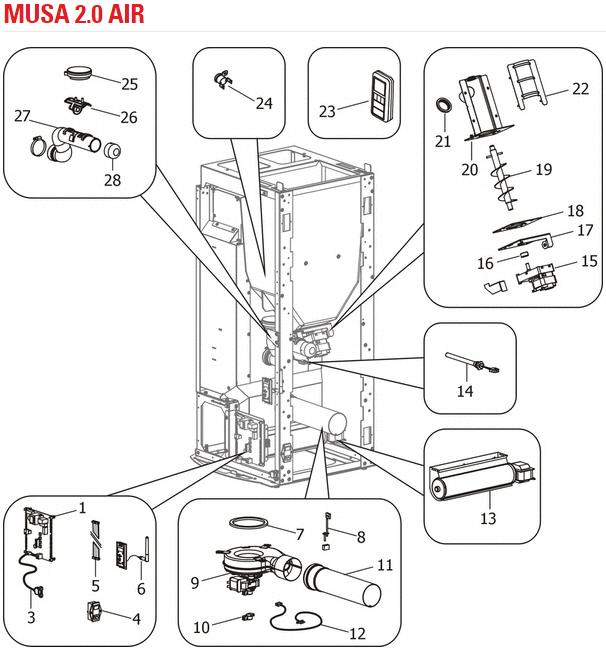 MUSA 2.0 AIR

25
26
27
28

24

23

22
21
20
19
18
17
16
15

14

13

1
5
6
3
4

7
8
9
11
10
12