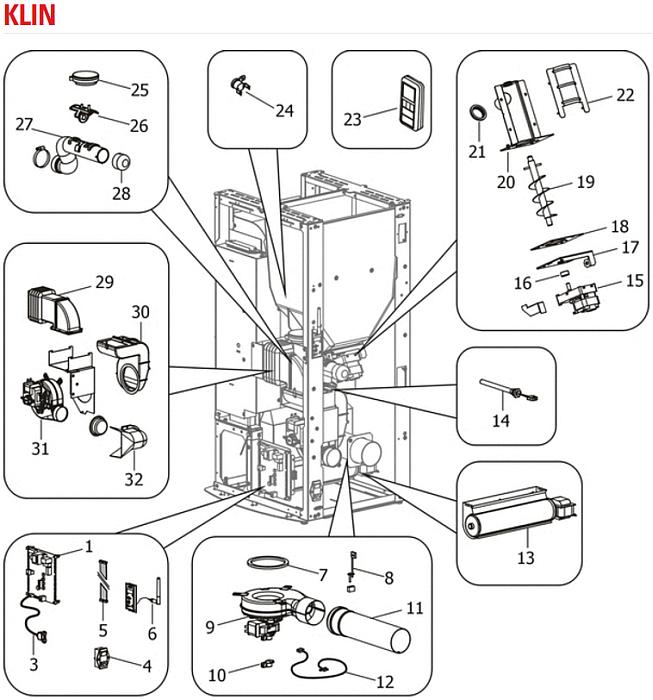 KLIN

25
26
27
28
24
23
22
21
20
19
18
17
16
15
29
30
31
32
14
13
1
5
6
3
4
7
8
9
11
10
12