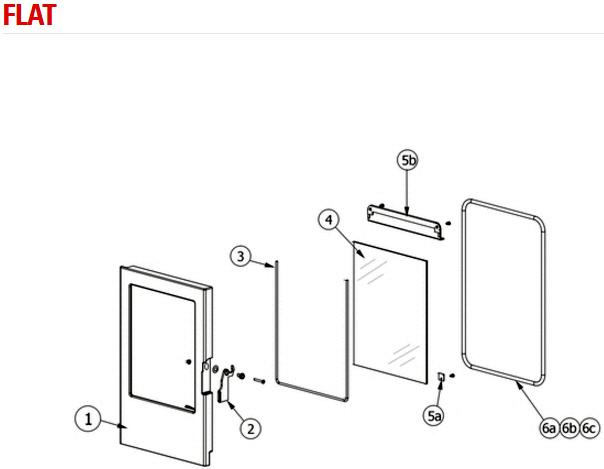 FLAT

5b

4

3

1

2

5a

6a 6b 6c