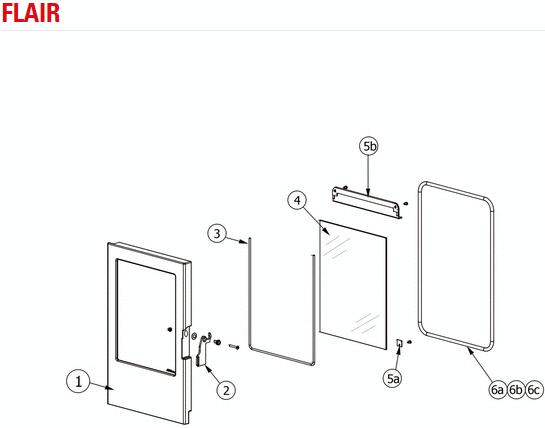 FLAIR

5b

4

3

1

2

5a

6a 6b 6c