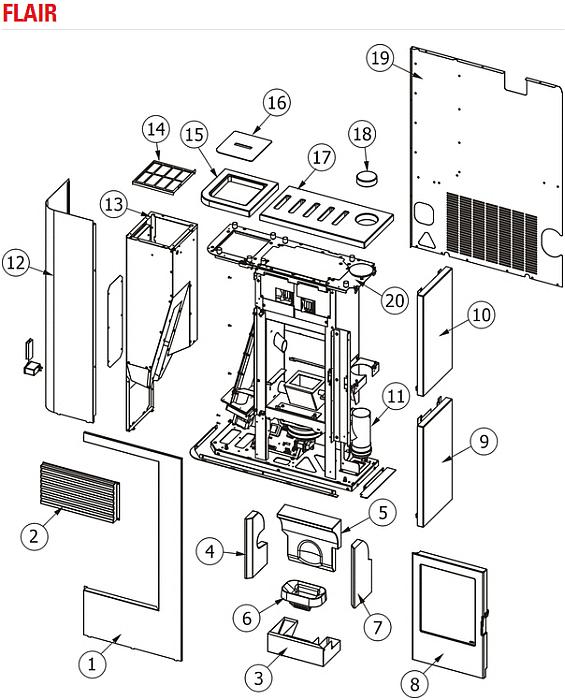 FLAIR

19
16
14
15
18
17
13
12
20
10
11
9
2
5
4
6
7
1
3
8