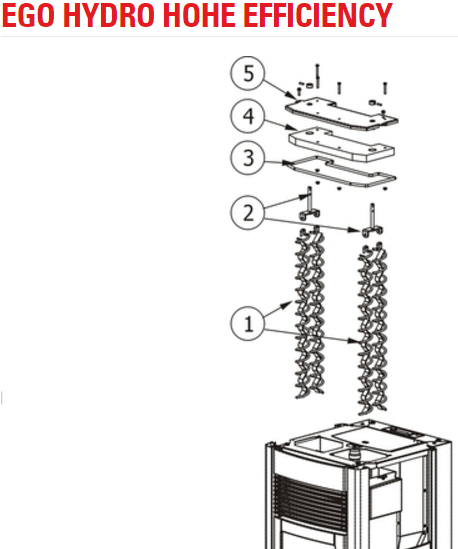 EGO HYDRO HOHE EFFICIENCY

5
4
3
2
1