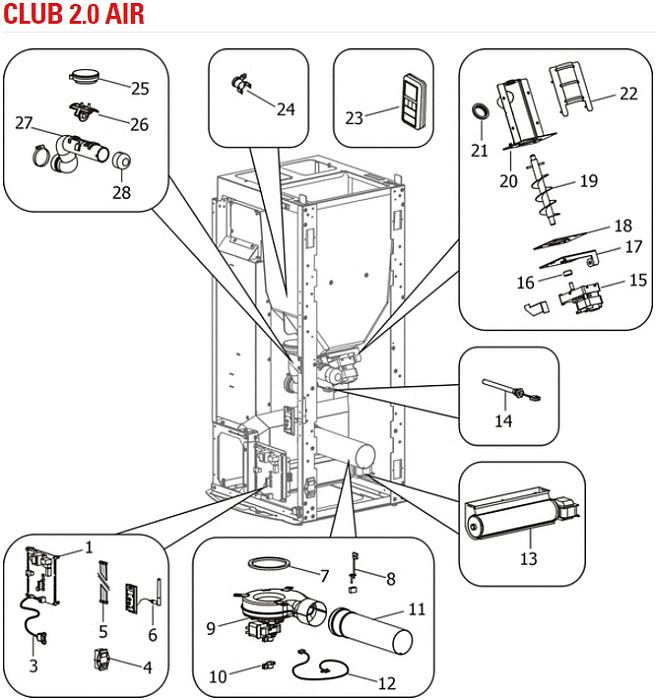 CLUB 2.0 AIR

25
26
27
28

24

23

22
21
20
19
18
17
16
15

14

13

1
5
6
3
4

7
8
9
11
10
12