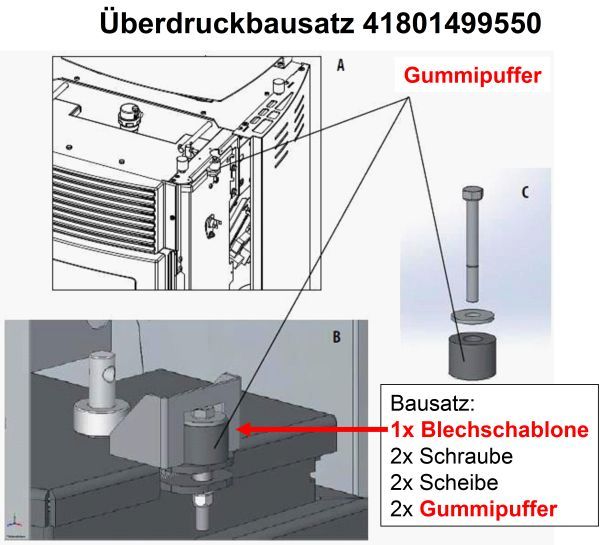 Überdruckbausatz 41801499550

A

Gummipuffer

C

B

Bausatz:
1x Blechschablone
2x Schraube
2x Scheibe
2x Gummipuffer