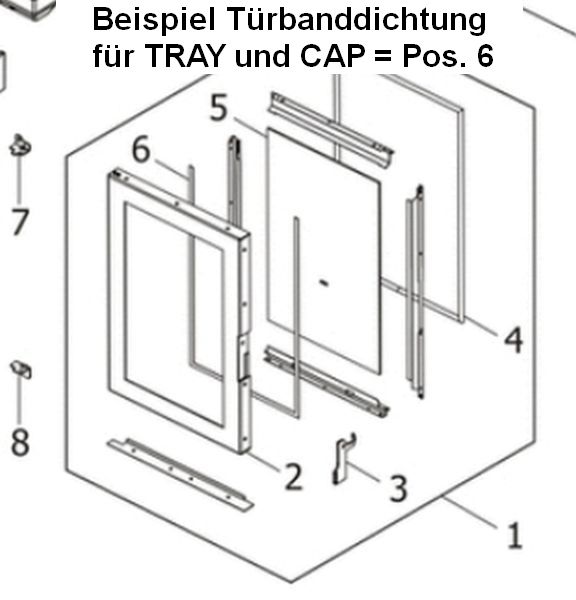 Beispiel Türbanddichtung
für TRAY und CAP = Pos. 6

5
6
7
4
8
2
3
1