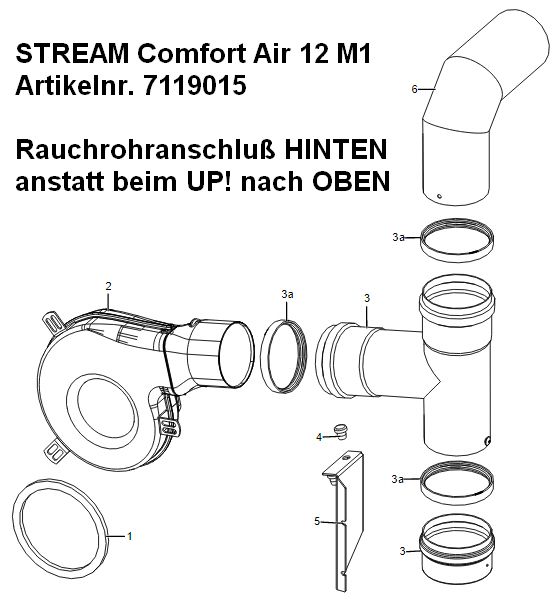 STREAM Comfort Air 12 M1
Artikelnr. 7119015

Rauchrohranschluß HINTEN anstatt beim UP! nach OBEN

6

3a

2

3a

3

4

3a

5

1

3