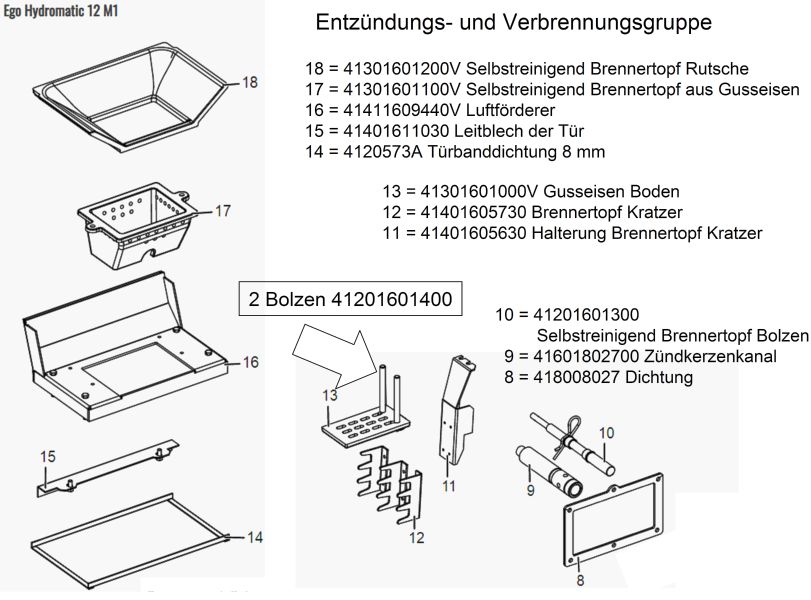 Ego Hydromatic 12 M1

Entzündungs- und Verbrennungsgruppe

18 = 41301601200V Selbstreinigend Brennertopf Rutsche
17 = 41301601100V Selbstreinigend Brennertopf aus Gusseisen
16 = 41411609440V Luftförderer
15 = 41401611030 Leitblech der Tür
14 = 4120573A Türbanddichtung 8 mm

13 = 41301601000V Gusseisen Boden
12 = 41401605730 Brennertopf Kratzer
11 = 41401605630 Halterung Brennertopf Kratzer

2 Bolzen 41201601400

10 = 41201601300
Selbstreinigend Brennertopf Bolzen
9 = 41601802700 Zündkerzenkanal
8 = 418008027 Dichtung

18
17
16
15
14
13
12
11
10
9
8