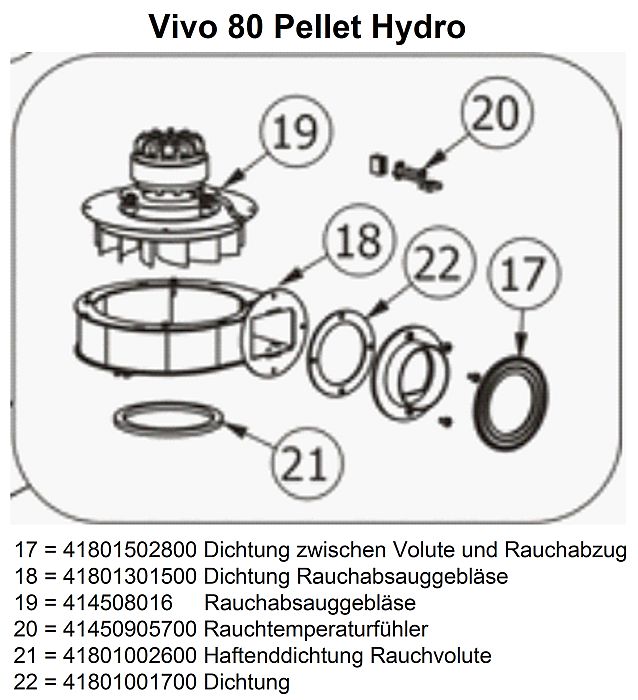 Vivo 80 Pellet Hydro

19

20

18

22

17

21

17 = 41801502800 Dichtung zwischen Volute und Rauchabzug
18 = 41801301500 Dichtung Rauchabsauggebläse
19 = 414508016 Rauchabsauggebläse
20 = 41450905700 Rauchtemperaturfühler
21 = 41801002600 Haftenddichtung Rauchvolute
22 = 41801001700 Dichtung